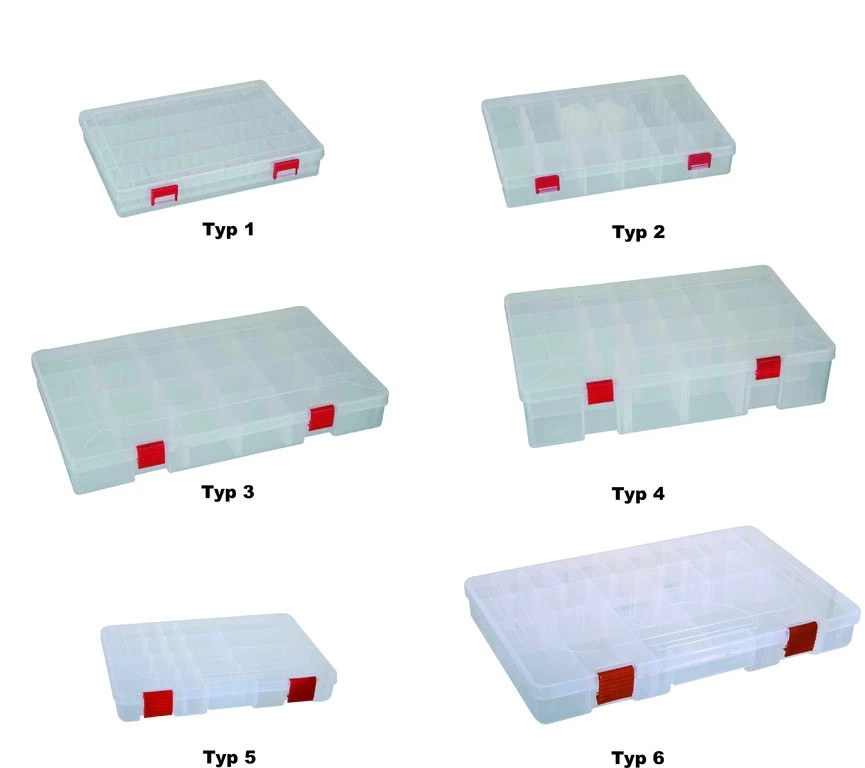 Typ 1

Typ 2

Typ 3

Typ 4

Typ 5

Typ 6